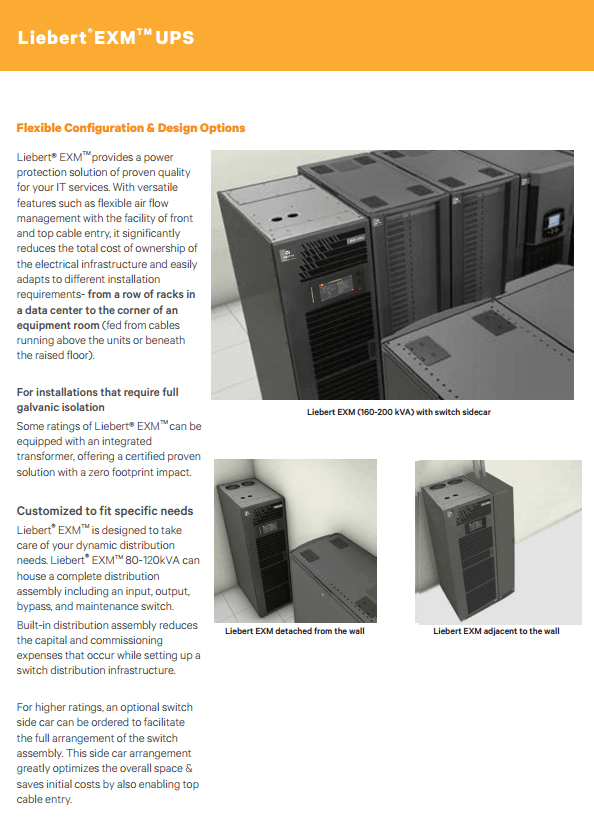 Liebert® EXM™ UPS

Flexible Configuration & Design Options

Liebert® EXM™ provides a power protection solution of proven quality for your IT services. With versatile features such as flexible air flow management with the facility of front and top cable entry, it significantly reduces the total cost of ownership of the electrical infrastructure and easily adapts to different installation requirements- from a row of racks in a data center to the corner of an equipment room (fed from cables running above the units or beneath the raised floor).

For installations that require full galvanic isolation

Some ratings of Liebert® EXM™ can be equipped with an integrated transformer, offering a certified proven solution with a zero footprint impact.

Customized to fit specific needs

Liebert® EXM™ is designed to take care of your dynamic distribution needs. Liebert® EXM™ 80-120kVA can house a complete distribution assembly including an input, output, bypass, and maintenance switch.

Built-in distribution assembly reduces the capital and commissioning expenses that occur while setting up a switch distribution infrastructure.

For higher ratings, an optional switch side car can be ordered to facilitate the full arrangement of the switch assembly. This side car arrangement greatly optimizes the overall space & saves initial costs by also enabling top cable entry.

Liebert EXM (160-200 kVA) with switch sidecar

Liebert EXM detached from the wall

Liebert EXM adjacent to the wall